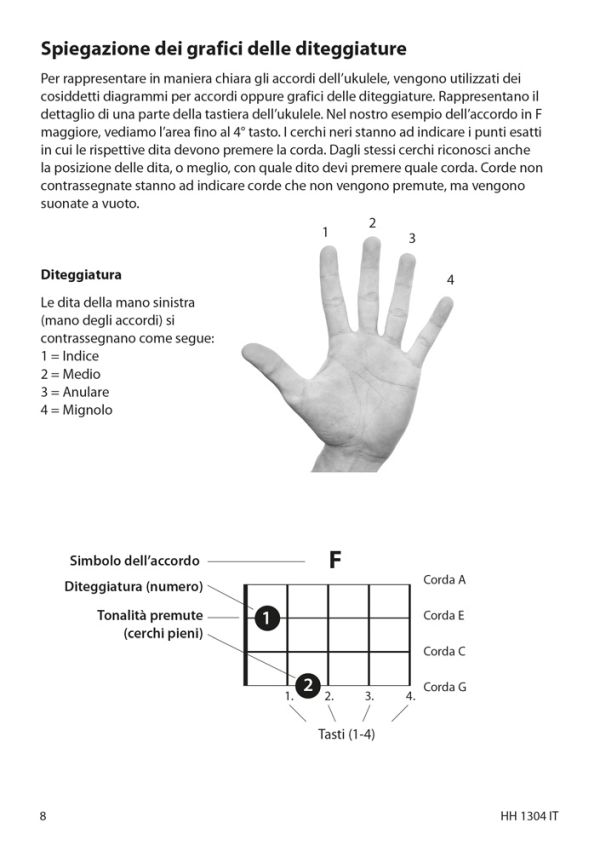 Spiegazione dei grafici delle diteggiature

Per rappresentare in maniera chiara gli accordi dell'ukulele, vengono utilizzati dei cosiddetti diagrammi per accordi oppure grafici delle diteggiature. Rappresentano il dettaglio di una parte della tastiera dell'ukulele. Nel nostro esempio dell'accordo in F maggiore, vediamo l'area fino al 4° tasto. I cerchi neri stanno ad indicare i punti esatti in cui le rispettive dita devono premere la corda. Dagli stessi cerchi riconosci anche la posizione delle dita, o meglio, con quale dito devi premere quale corda. Corde non contrassegnate stanno ad indicare corde che non vengono premute, ma vengono suonate a vuoto.

1 2 3 4

Diteggiatura

Le dita della mano sinistra (mano degli accordi) si contrassegnano come segue:
1 = Indice
2 = Medio
3 = Anulare
4 = Mignolo

Simbolo dell'accordo
F
Diteggiatura (numero)
Tonalità premute
(cerchi pieni)
1
2
Corda A
Corda E
Corda C
Corda G
1. 2. 3. 4.
Tasti (1-4)

8
HH 1304 IT