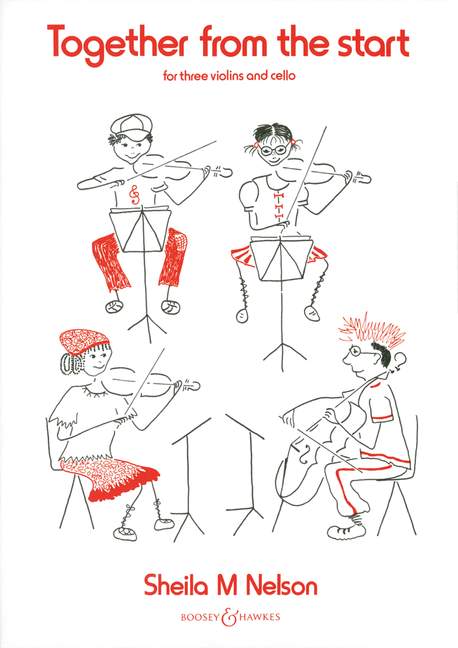 Together from the start

for three violins and cello

Sheila M Nelson

BOOSEY & HAWKES